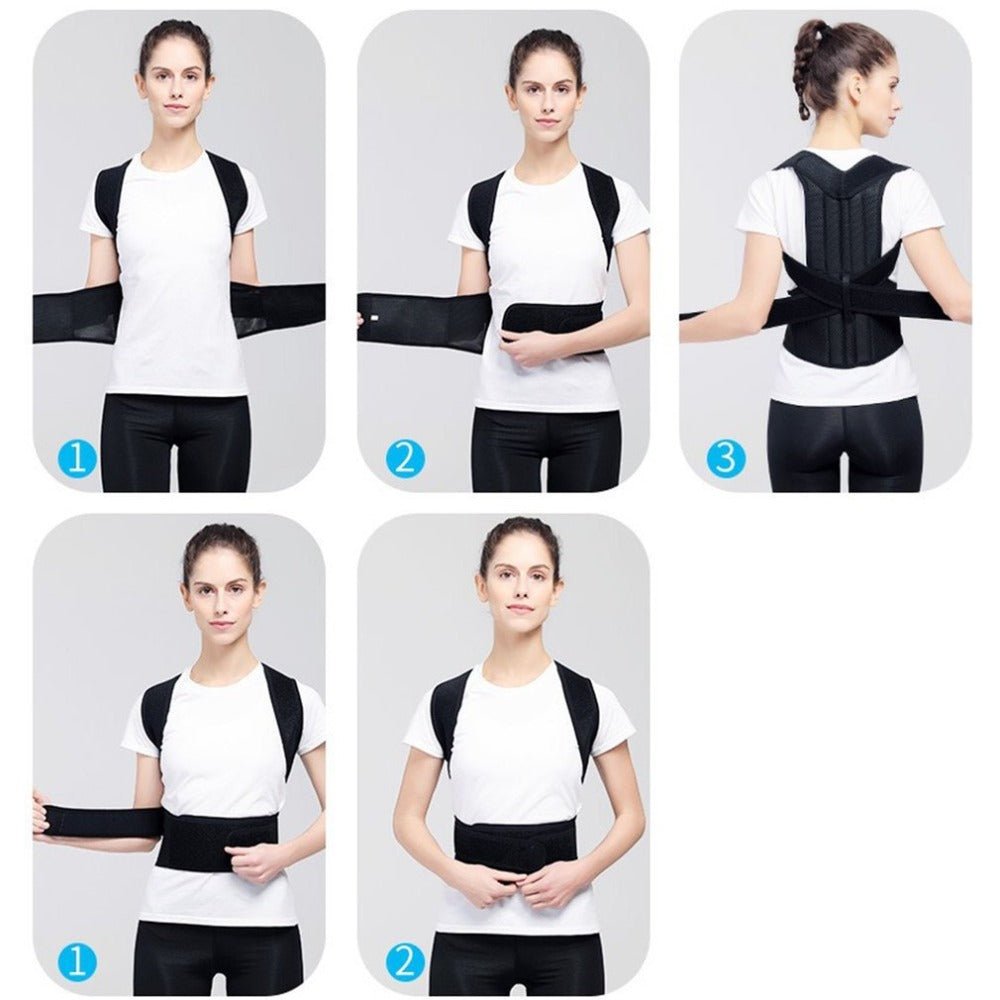 1

2

3

1

2